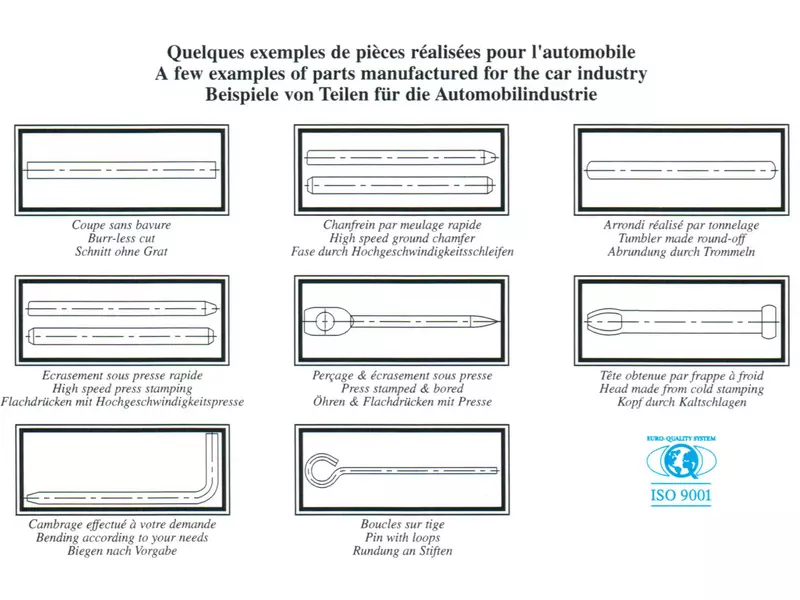 Quelques exemples de pièces réalisées pour l'automobile
A few examples of parts manufactured for the car industry
Beispiele von Teilen für die Automobilindustrie

Coupe sans bavure
Burr-less cut
Schnitt ohne Grat

Chanfrein par meulage rapide
High speed ground chamfer
Fase durch Hochgeschwindigkeitsschleifen

Arrondi réalisé par tonnelage
Tumbler made round-off
Abrundung durch Trommeln

Ecrasement sous presse rapide
High speed press stamping
Flachdrücken mit Hochgeschwindigkeitspresse

Perçage & écrasement sous presse
Press stamped & bored
Öhren & Flachdrücken mit Presse

Tête obtenue par frappe à froid
Head made from cold stamping
Kopf durch Kaltschlagen

Cambrage effectué à votre demande
Bending according to your needs
Biegen nach Vorgabe

Boucles sur tige
Pin with loops
Rundung an Stiften

EURO-QUALITY SYSTEM
ISO 9001