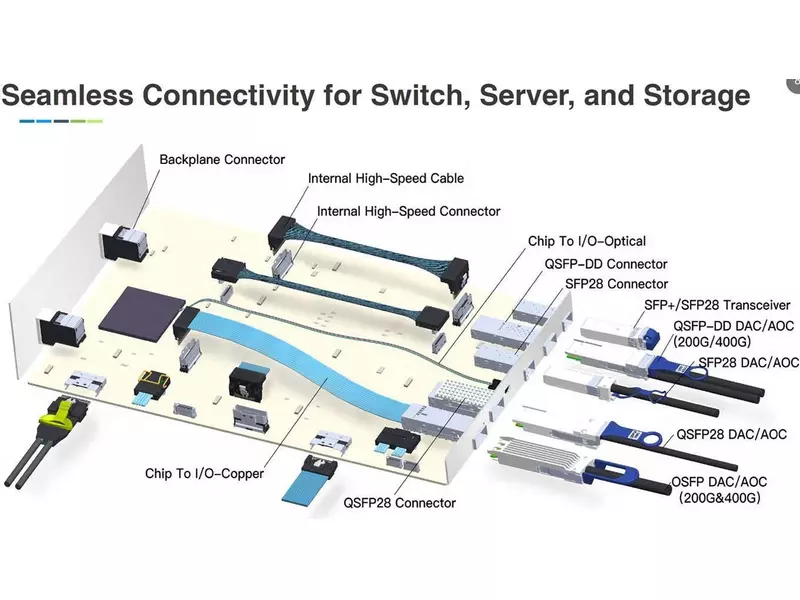 Seamless Connectivity for Switch, Server, and Storage

Backplane Connector

Internal High-Speed Cable

Internal High-Speed Connector

Chip To I/O-Optical

QSFP-DD Connector

SFP28 Connector

SFP+/SFP28 Transceiver

QSFP-DD DAC/AOC (200G/400G)

SFP28 DAC/AOC

QSFP28 DAC/AOC

OSFP DAC/AOC (200G&400G)

Chip To I/O-Copper

QSFP28 Connector