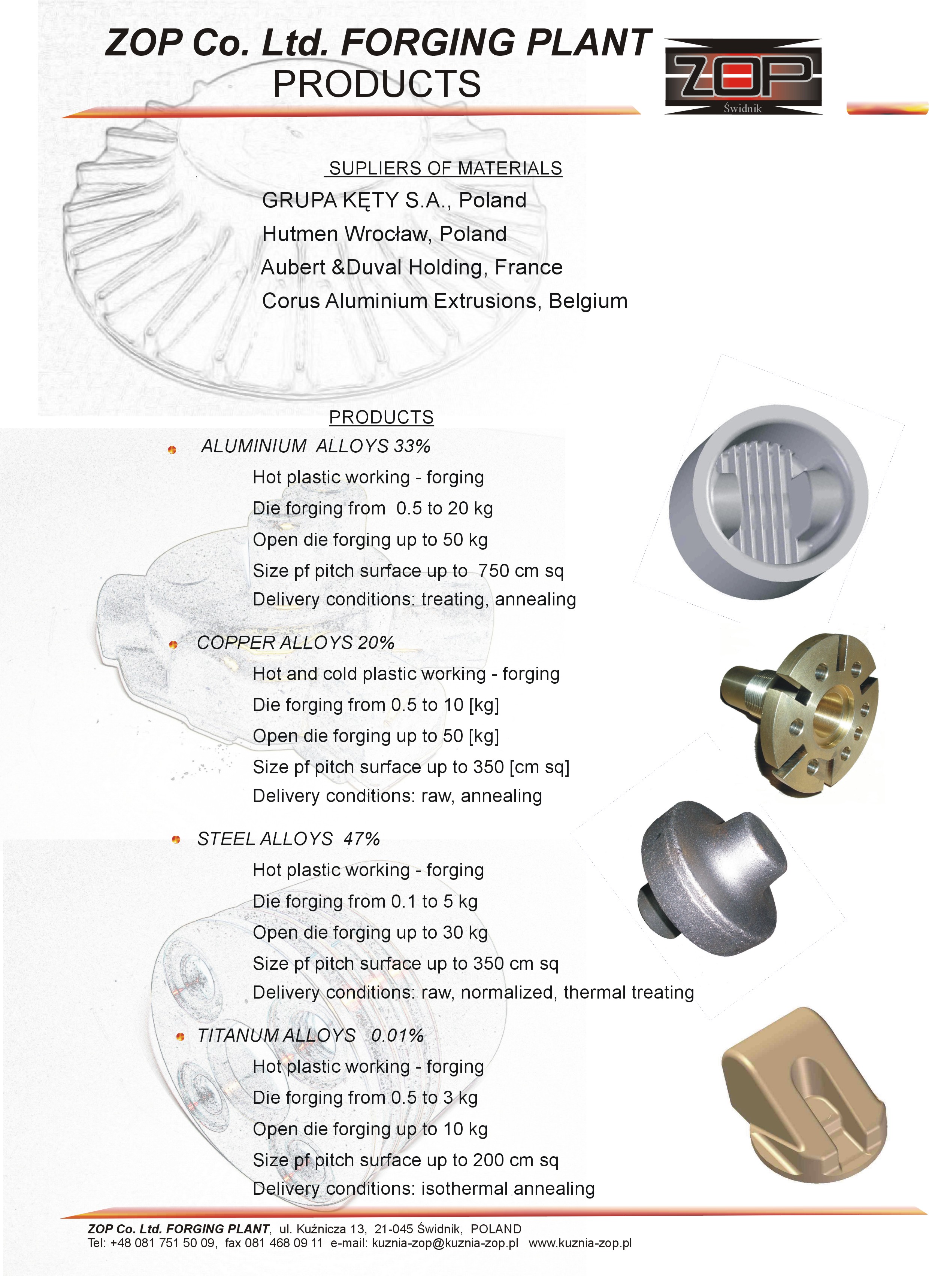 ZOP Co. Ltd. FORGING PLANT
PRODUCTS

ZOP
Świdnik

SUPLIERS OF MATERIALS
GRUPA KĘTY S.A., Poland
Hutmen Wrocław, Poland
Aubert &Duval Holding, France
Corus Aluminium Extrusions, Belgium

PRODUCTS

ALUMINIUM ALLOYS 33%
Hot plastic working - forging
Die forging from 0.5 to 20 kg
Open die forging up to 50 kg
Size pf pitch surface up to 750 cm sq
Delivery conditions: treating, annealing

COPPER ALLOYS 20%
Hot and cold plastic working - forging
Die forging from 0.5 to 10 [kg]
Open die forging up to 50 [kg]
Size pf pitch surface up to 350 [cm sq]
Delivery conditions: raw, annealing

STEEL ALLOYS 47%
Hot plastic working - forging
Die forging from 0.1 to 5 kg
Open die forging up to 30 kg
Size pf pitch surface up to 350 cm sq
Delivery conditions: raw, normalized, thermal treating

TITANUM ALLOYS 0.01%
Hot plastic working - forging
Die forging from 0.5 to 3 kg
Open die forging up to 10 kg
Size pf pitch surface up to 200 cm sq
Delivery conditions: isothermal annealing

ZOP Co. Ltd. FORGING PLANT, ul. Kuźnicza 13, 21-045 Świdnik, POLAND
Tel: +48 081 751 50 09, fax 081 468 09 11 e-mail: kuznia-zop@kuznia-zop.pl www.kuznia-zop.pl