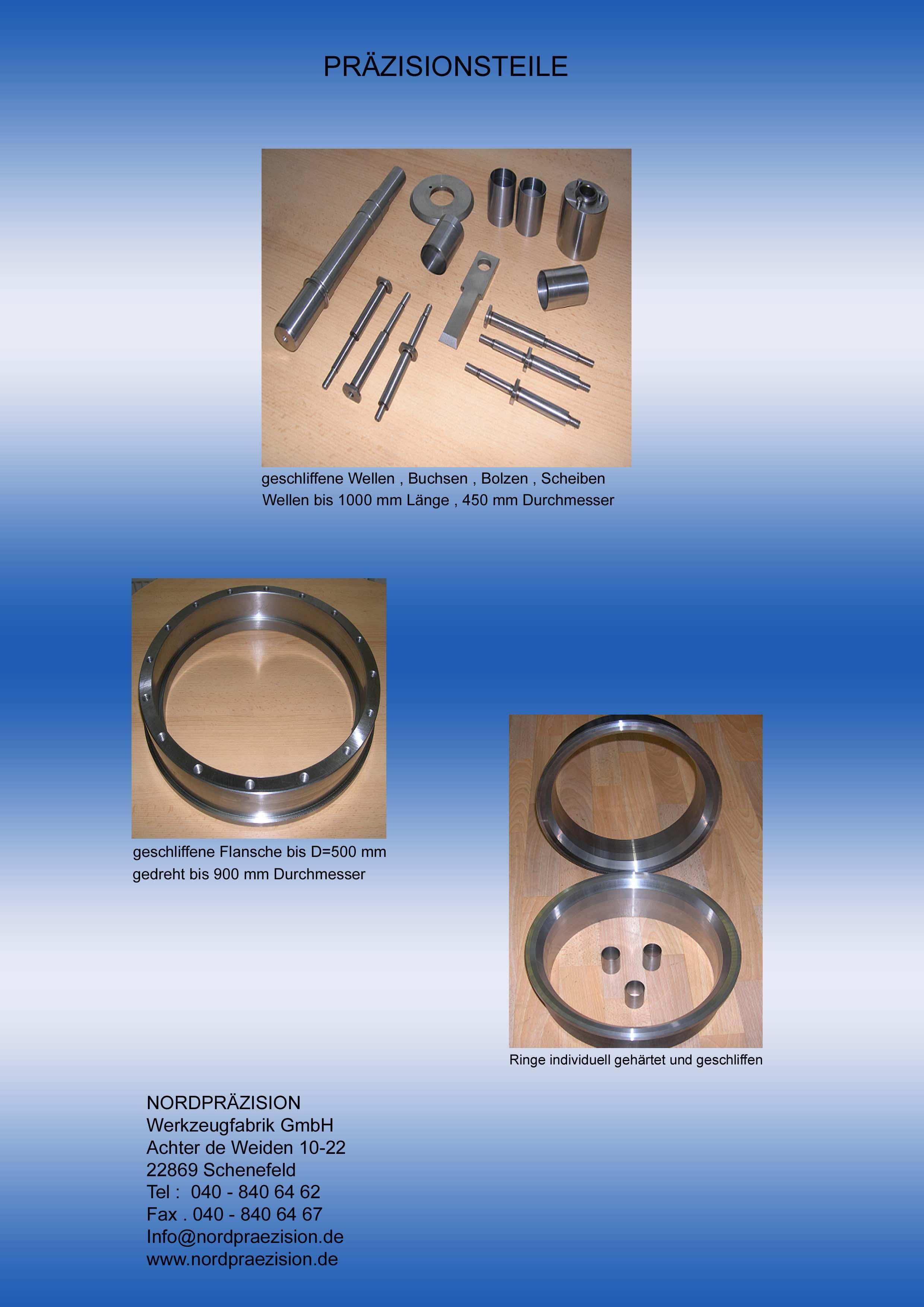 PRÄZISIONSTEILE

geschliffene Wellen , Buchsen , Bolzen , Scheiben
Wellen bis 1000 mm Länge , 450 mm Durchmesser

geschliffene Flansche bis D=500 mm
gedreht bis 900 mm Durchmesser

Ringe individuell gehärtet und geschliffen

NORDPRÄZISION
Werkzeugfabrik GmbH
Achter de Weiden 10-22
22869 Schenefeld
Tel : 040 - 840 64 62
Fax . 040 - 840 64 67
Info@nordpraezision.de
www.nordpraezision.de