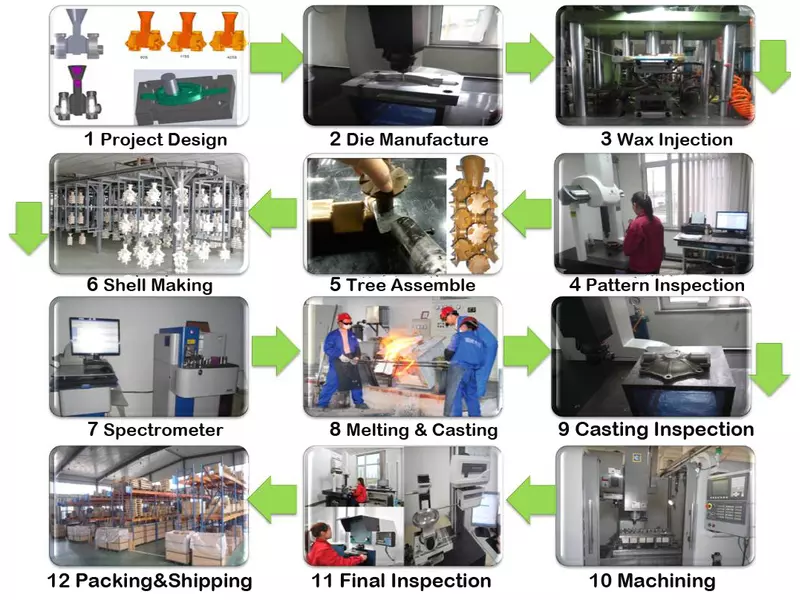 1 Project Design

2 Die Manufacture

3 Wax Injection

6 Shell Making

5 Tree Assemble

4 Pattern Inspection

7 Spectrometer

8 Melting & Casting

9 Casting Inspection

12 Packing&Shipping

11 Final Inspection

10 Machining